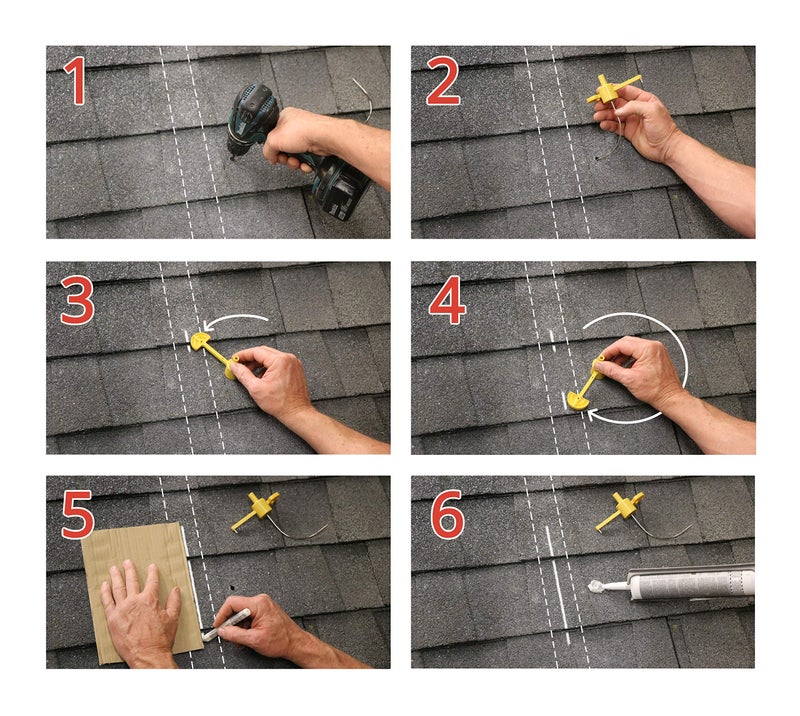 1

2

3

4

5

6